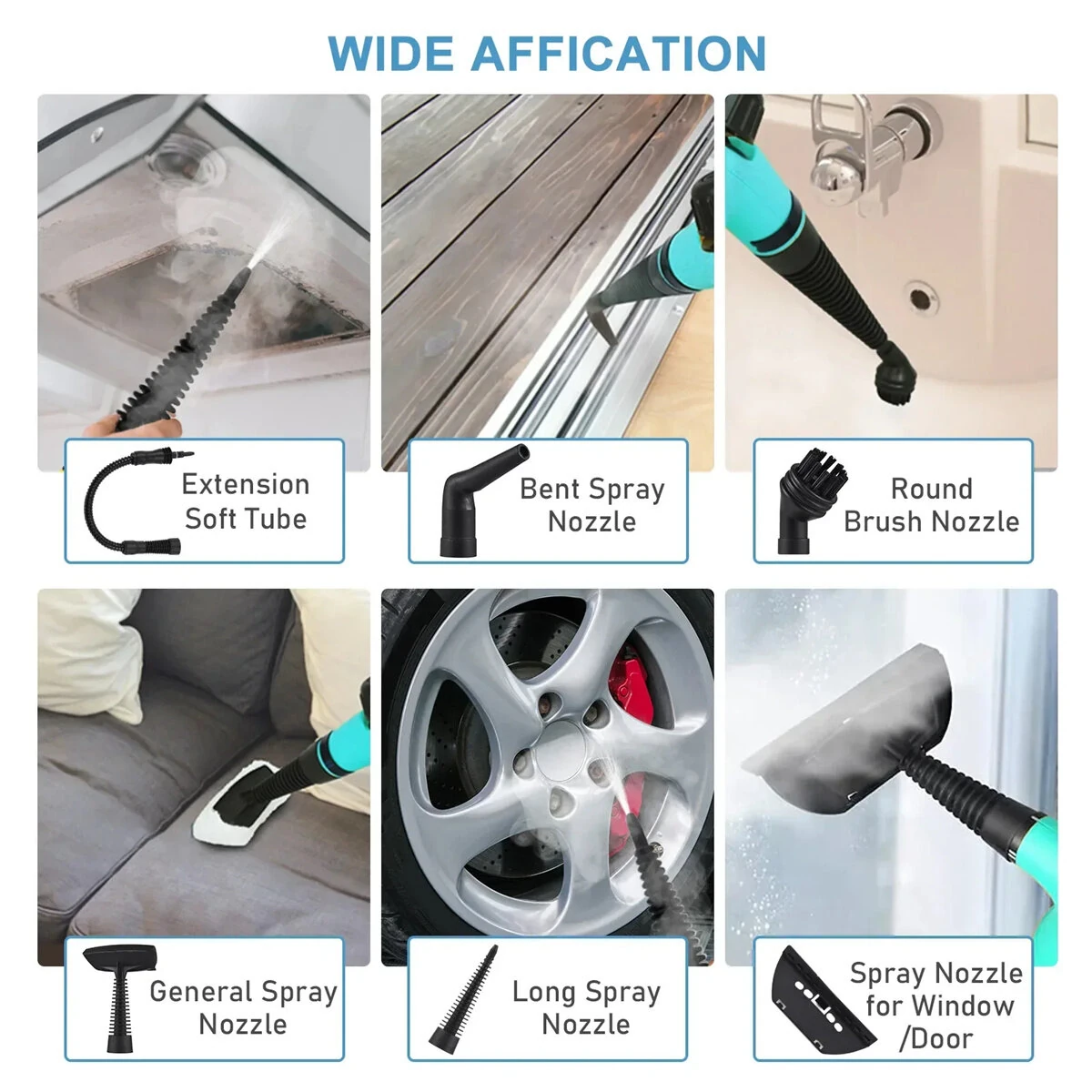 WIDE AFFICATION

Extension Soft Tube

Bent Spray Nozzle

Round Brush Nozzle

General Spray Nozzle

Long Spray Nozzle

Spray Nozzle for Window /Door